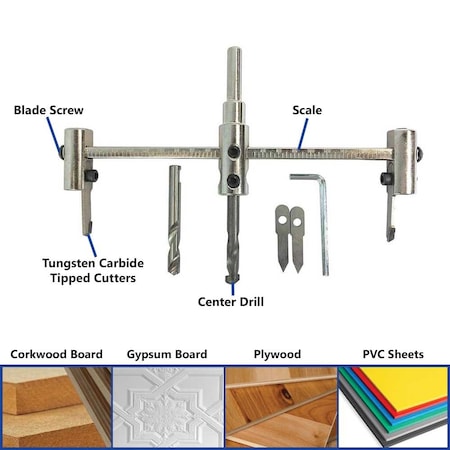 Blade Screw

Scale

Tungsten Carbide Tipped Cutters

Center Drill

Corkwood Board

Gypsum Board

Plywood

PVC Sheets